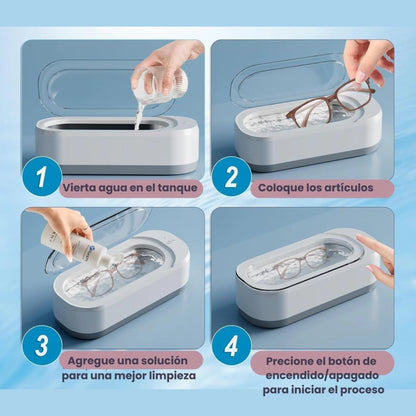 1
Vierta agua en el tanque

2
Coloque los artículos

3
Agregue una solución para una mejor limpieza

4
Precione el botón de encendido/apagado para iniciar el proceso